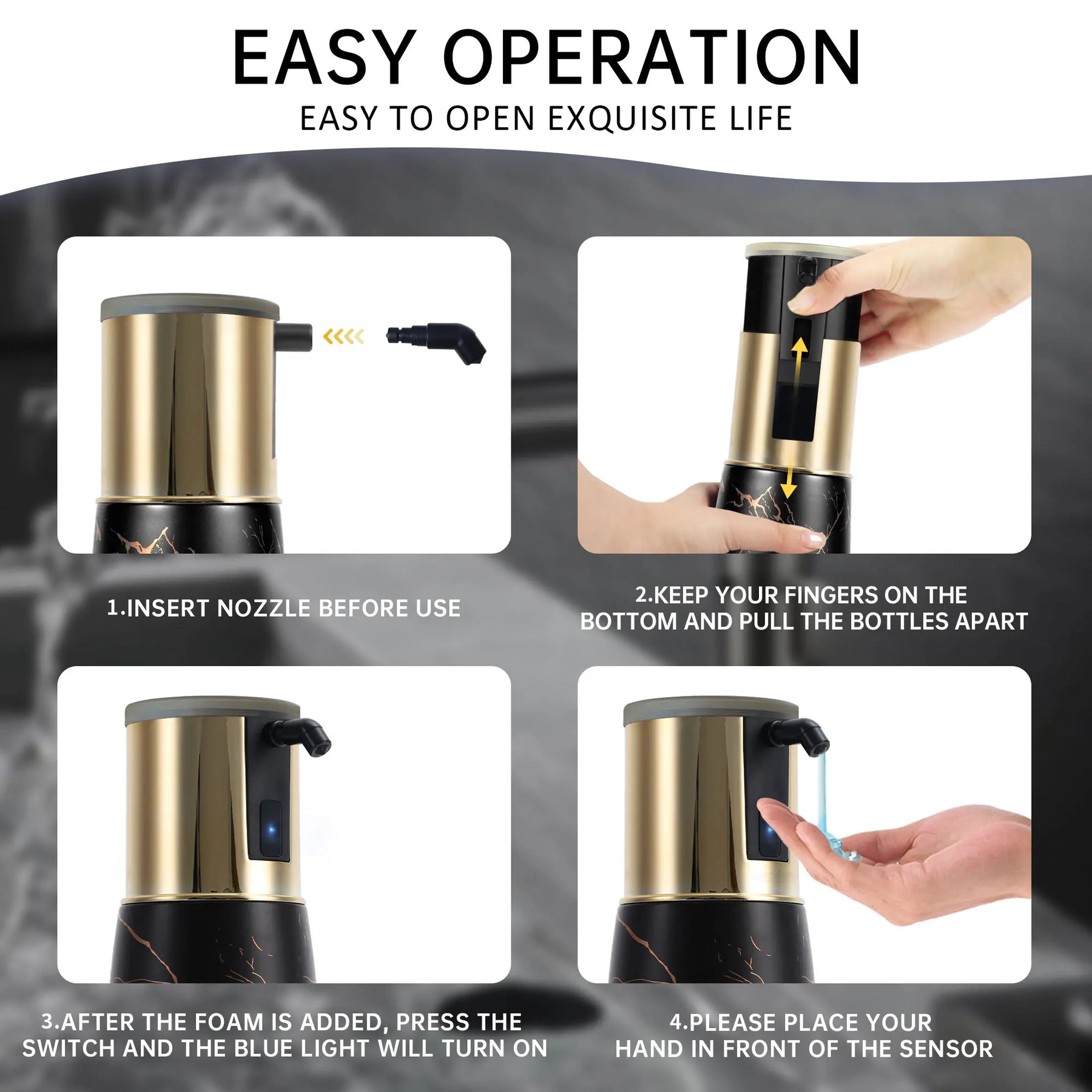 EASY OPERATION

EASY TO OPEN EXQUISITE LIFE

1.INSERT NOZZLE BEFORE USE

2.KEEP YOUR FINGERS ON THE BOTTOM AND PULL THE BOTTLES APART

3.AFTER THE FOAM IS ADDED, PRESS THE SWITCH AND THE BLUE LIGHT WILL TURN ON

4.PLEASE PLACE YOUR HAND IN FRONT OF THE SENSOR